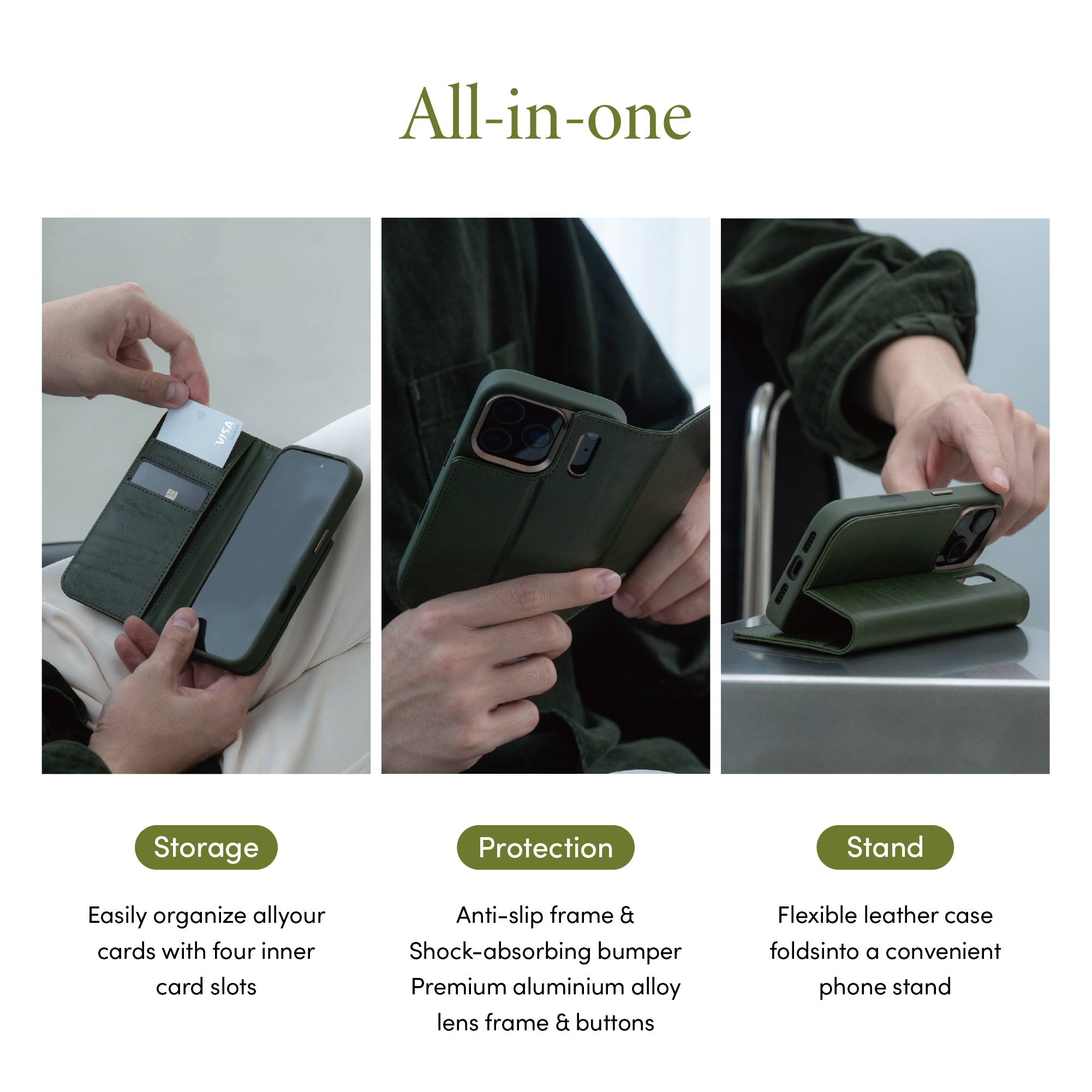 All-in-one

VISA

Storage

Easily organize allyour cards with four inner card slots

Protection

Anti-slip frame & Shock-absorbing bumper Premium aluminium alloy lens frame & buttons

Stand

Flexible leather case foldsinto a convenient phone stand